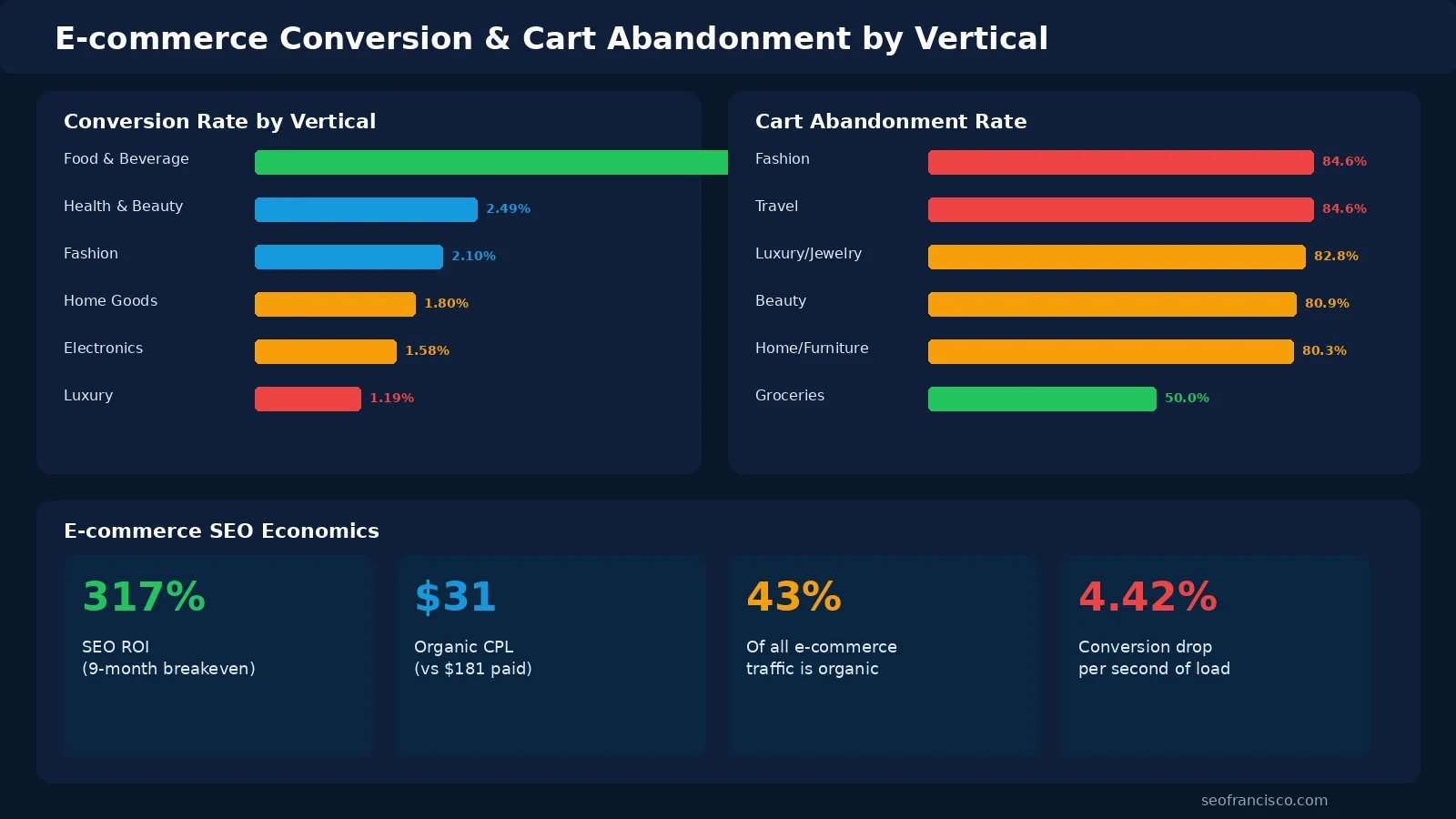 E-commerce Conversion & Cart Abandonment by Vertical

Conversion Rate by Vertical

Food & Beverage

Health & Beauty 2.49%

Fashion 2.10%

Home Goods 1.80%

Electronics 1.58%

Luxury 1.19%

Cart Abandonment Rate

Fashion 84.6%

Travel 84.6%

Luxury/Jewelry 82.8%

Beauty 80.9%

Home/Furniture 80.3%

Groceries 50.0%

E-commerce SEO Economics

317%
SEO ROI
(9-month breakeven)

$31
Organic CPL
(vs $181 paid)

43%
Of all e-commerce traffic is organic

4.42%
Conversion drop per second of load

seofrancisco.com